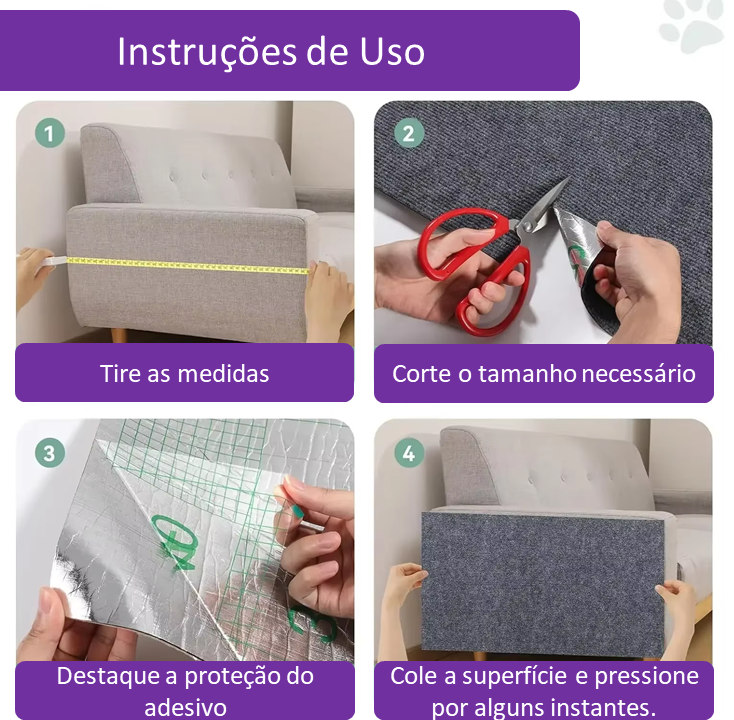 Instruções de Uso

1

Tire as medidas

2

Corte o tamanho necessário

3

Destaque a proteção do adesivo

4

Cole a superfície e pressione por alguns instantes.